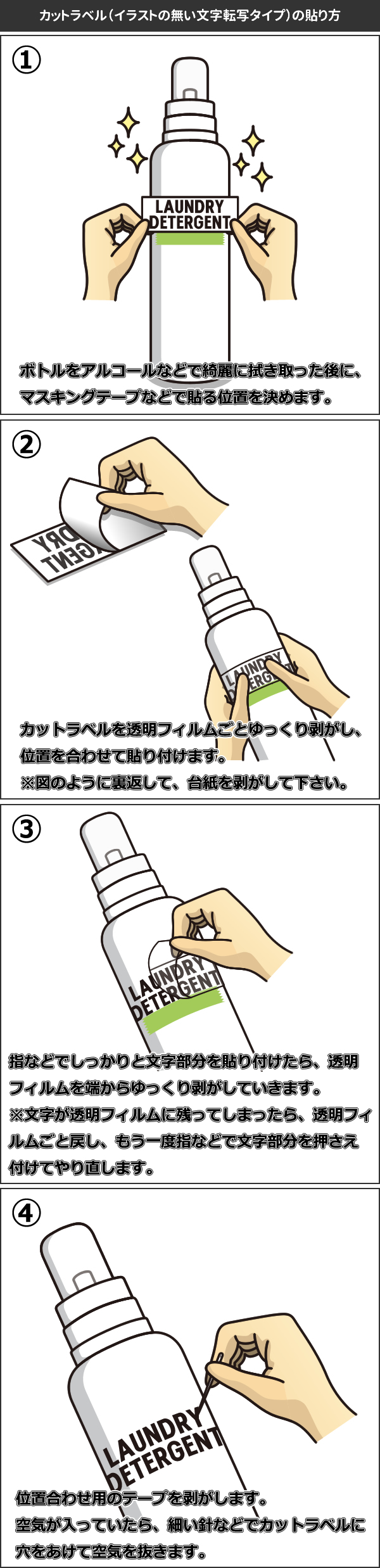 カットラベル（イラストの無い文字転写タイプ）の貼り方

①

LAUNDRY DETERGENT

ボトルをアルコールなどで綺麗に拭き取った後に、マスキングテープなどで貼る位置を決めます。

②

DRY GENT

LAUNDRY DETERGENT

カットラベルを透明フィルムごとゆっくり剥がし、位置を合わせて貼り付けます。
※図のように裏返して、台紙を剥がして下さい。

③

LAUNDRY DETERGENT

指などでしっかりと文字部分を貼り付けたら、透明フィルムを端からゆっくり剥がしていきます。
※文字が透明フィルムに残ってしまったら、透明フィルムごと戻し、もう一度指などで文字部分を押さえ付けてやり直します。

④

LAUNDRY DETERGENT

位置合わせ用のテープを剥がします。
空気が入っていたら、細い針などでカットラベルに穴をあけて空気を抜きます。